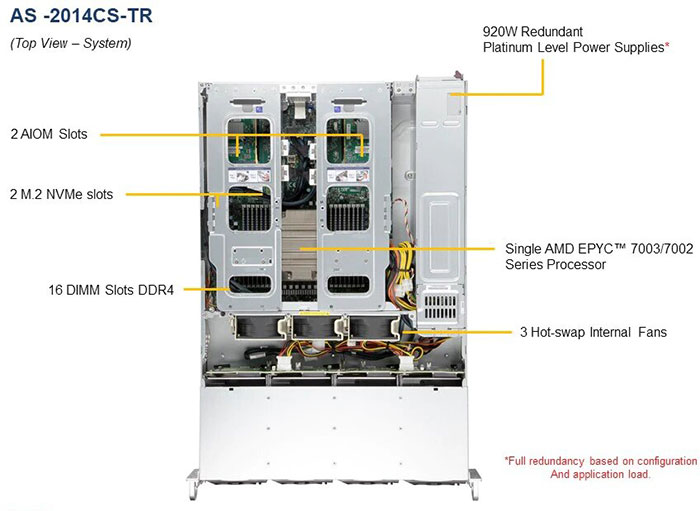 AS -2014CS-TR

(Top View – System)

920W Redundant
Platinum Level Power Supplies*

2 AIOM Slots

2 M.2 NVMe slots

Single AMD EPYC™ 7003/7002
Series Processor

16 DIMM Slots DDR4

3 Hot-swap Internal Fans

*Full redundancy based on configuration
And application load.