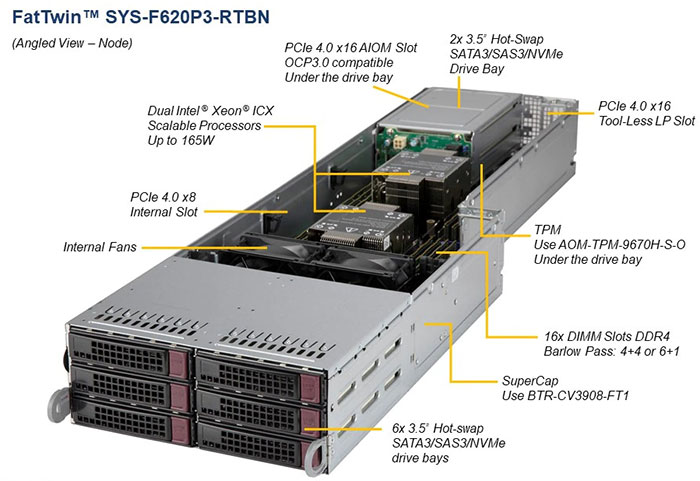 FatTwin™ SYS-F620P3-RTBN

(Angled View – Node)

PCIe 4.0 x16 AIOM Slot
OCP3.0 compatible
Under the drive bay

2x 3.5" Hot-Swap
SATA3/SAS3/NVMe
Drive Bay

PCIe 4.0 x16
Tool-Less LP Slot

Dual Intel® Xeon® ICX
Scalable Processors
Up to 165W

PCIe 4.0 x8
Internal Slot

Internal Fans

TPM
Use AOM-TPM-9670H-S-O
Under the drive bay

16x DIMM Slots DDR4
Barlow Pass: 4+4 or 6+1

SuperCap
Use BTR-CV3908-FT1

6x 3.5" Hot-swap
SATA3/SAS3/NVMe
drive bays