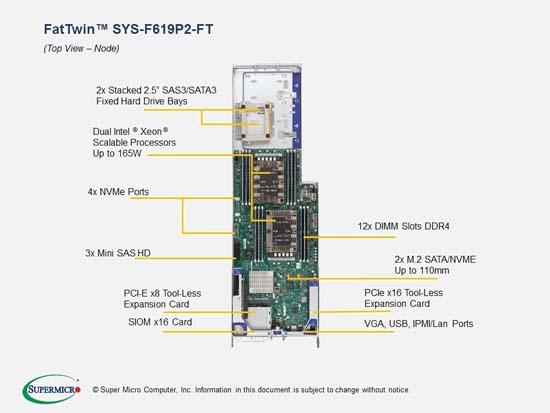 FatTwin™ SYS-F619P2-FT

(Top View – Node)

2x Stacked 2.5" SAS3/SATA3 Fixed Hard Drive Bays

Dual Intel ® Xeon ® Scalable Processors Up to 165W

4x NVMe Ports

3x Mini SAS HD

PCI-E x8 Tool-Less Expansion Card

SIOM x16 Card

12x DIMM Slots DDR4

2x M.2 SATA/NVME Up to 110mm

PCIe x16 Tool-Less Expansion Card

VGA, USB, IPMI/Lan Ports

SUPERMICRO

© Super Micro Computer, Inc. Information in this document is subject to change without notice.