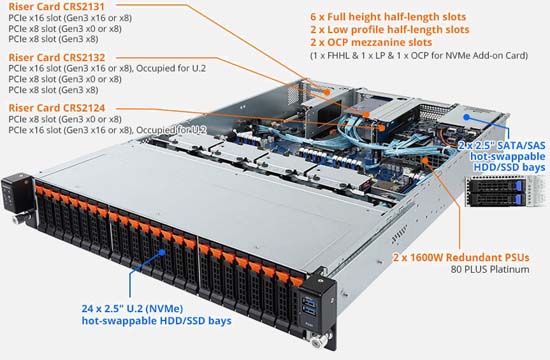 Riser Card CRS2131
PCIe x16 slot (Gen3 x16 or x8)
PCIe x8 slot (Gen3 x0 or x8)
PCIe x8 slot (Gen3 x8)

Riser Card CRS2132
PCIe x16 slot (Gen3 x16 or x8), Occupied for U.2
PCIe x8 slot (Gen3 x0 or x8)
PCIe x8 slot (Gen3 x8)

Riser Card CRS2124
PCIe x8 slot (Gen3 x0 or x8)
PCIe x16 slot (Gen3 x16 or x8), Occupied for U.2

6 x Full height half-length slots
2 x Low profile half-length slots
2 x OCP mezzanine slots
(1 x FHHL & 1 x LP & 1 x OCP for NVMe Add-on Card)

2 x 2.5" SATA/SAS hot-swappable HDD/SSD bays

2 x 1600W Redundant PSUs
80 PLUS Platinum

24 x 2.5" U.2 (NVMe)
hot-swappable HDD/SSD bays