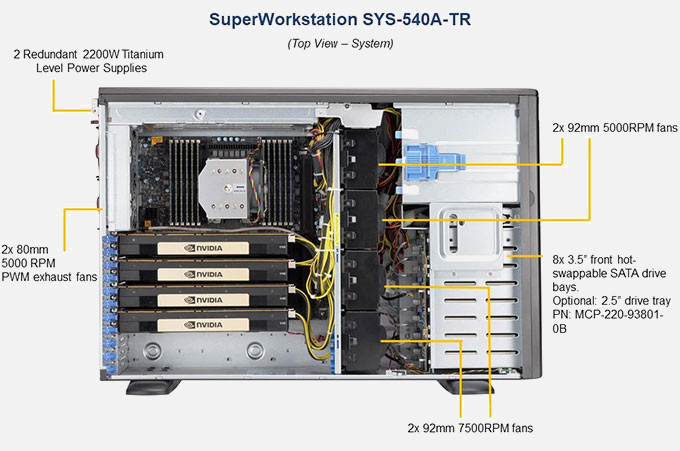 SuperWorkstation SYS-540A-TR

(Top View – System)

2 Redundant 2200W Titanium Level Power Supplies

2x 80mm 5000 RPM PWM exhaust fans

NVIDIA

NVIDIA

NVIDIA

NVIDIA

2x 92mm 5000RPM fans

8x 3.5" front hot-swappable SATA drive bays. Optional: 2.5" drive tray PN: MCP-220-93801-0B

2x 92mm 7500RPM fans