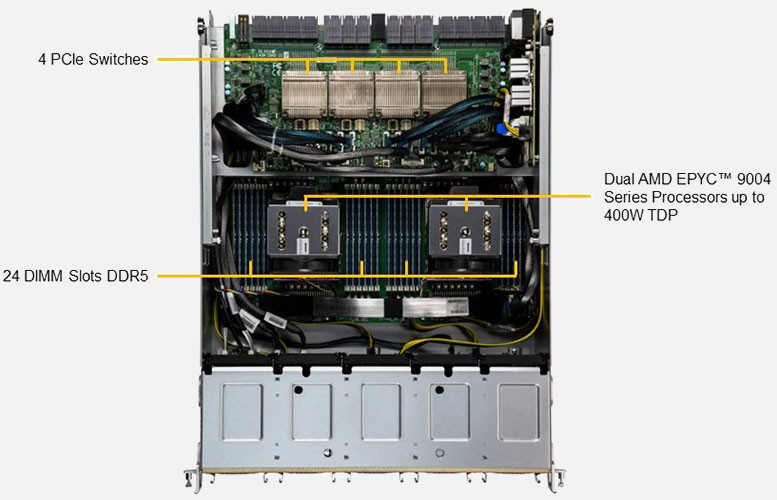 4 PCIe Switches

Dual AMD EPYC™ 9004 Series Processors up to 400W TDP

24 DIMM Slots DDR5