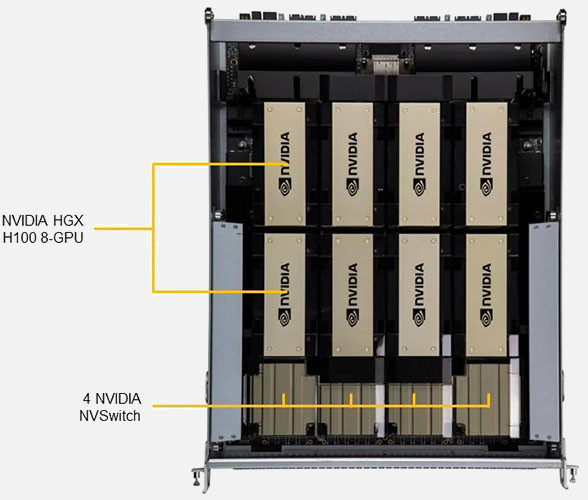 NVIDIA HGX H100 8-GPU

4 NVIDIA NVSwitch

NVIDIA
NVIDIA
NVIDIA
NVIDIA
NVIDIA
NVIDIA
NVIDIA
NVIDIA