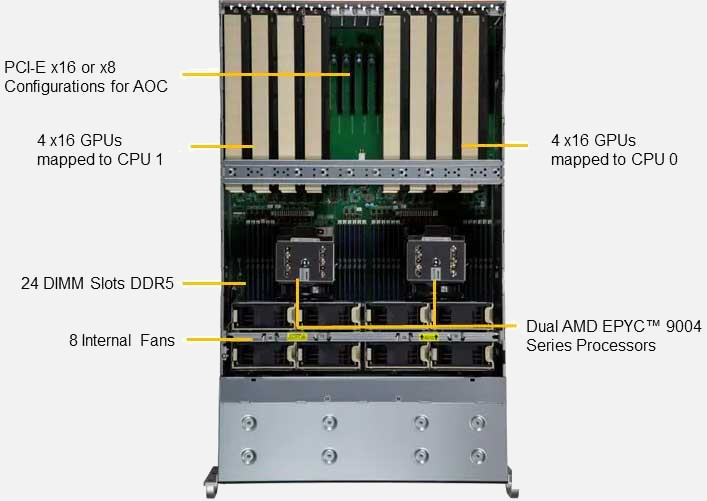 PCI-E x16 or x8 Configurations for AOC

4 x16 GPUs mapped to CPU 1

4 x16 GPUs mapped to CPU 0

24 DIMM Slots DDR5

8 Internal Fans

Dual AMD EPYC™ 9004 Series Processors