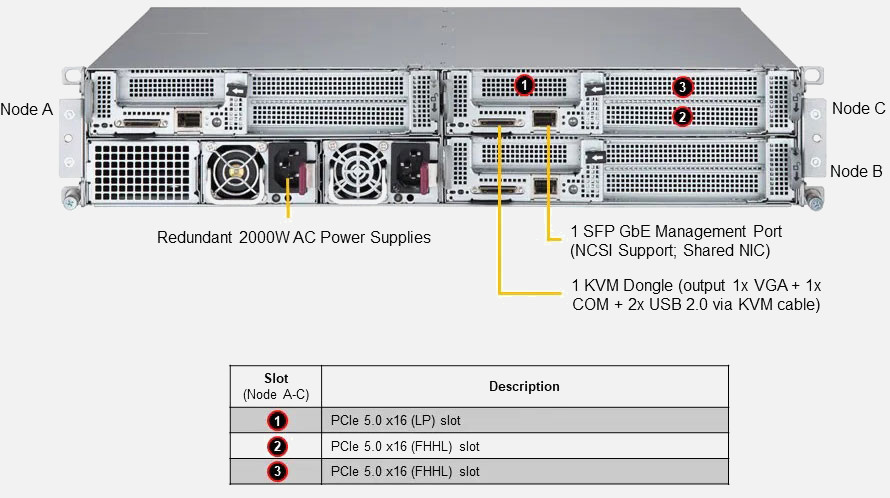 Node A

1

3

2

Node C

Node B

Redundant 2000W AC Power Supplies

1 SFP GbE Management Port (NCSI Support; Shared NIC)

1 KVM Dongle (output 1x VGA + 1x COM + 2x USB 2.0 via KVM cable)

| Slot (Node A-C) | Description |
|---|---|
| 1 | PCIe 5.0 x16 (LP) slot |
| 2 | PCIe 5.0 x16 (FHHL) slot |
| 3 | PCIe 5.0 x16 (FHHL) slot |