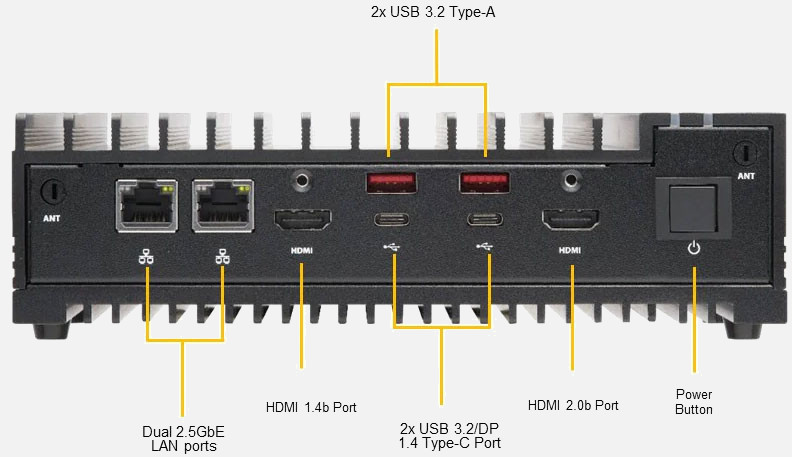 2x USB 3.2 Type-A

ANT

HDMI

HDMI

ANT

Dual 2.5GbE LAN ports

HDMI 1.4b Port

2x USB 3.2/DP 1.4 Type-C Port

HDMI 2.0b Port

Power Button