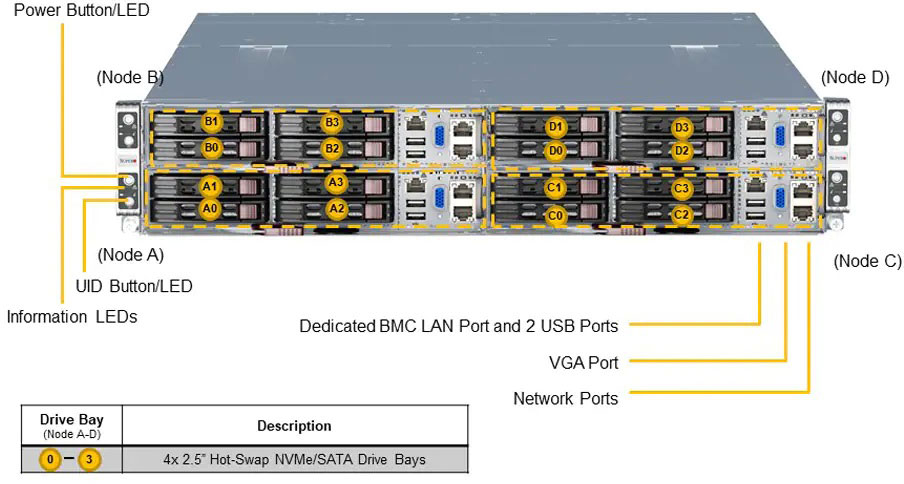 Power Button/LED

(Node B)

(Node D)

B1 B3 D1 D3
B0 B2 D0 D2
A1 A3 C1 C3
A0 A2 C0 C2

(Node A)

(Node C)

UID Button/LED

Information LEDs

Dedicated BMC LAN Port and 2 USB Ports

VGA Port

Network Ports

| Drive Bay (Node A-D) | Description |
|---|---|
| 0 – 3 | 4x 2.5" Hot-Swap NVMe/SATA Drive Bays |