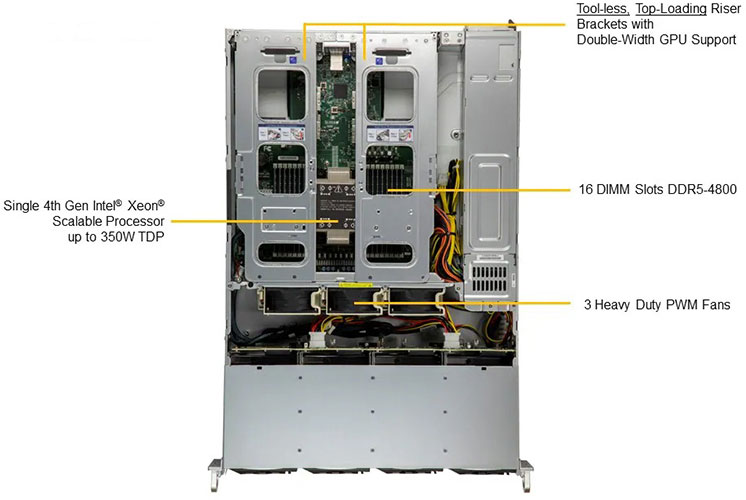 Tool-less, Top-Loading Riser Brackets with Double-Width GPU Support

16 DIMM Slots DDR5-4800

Single 4th Gen Intel® Xeon® Scalable Processor up to 350W TDP

3 Heavy Duty PWM Fans